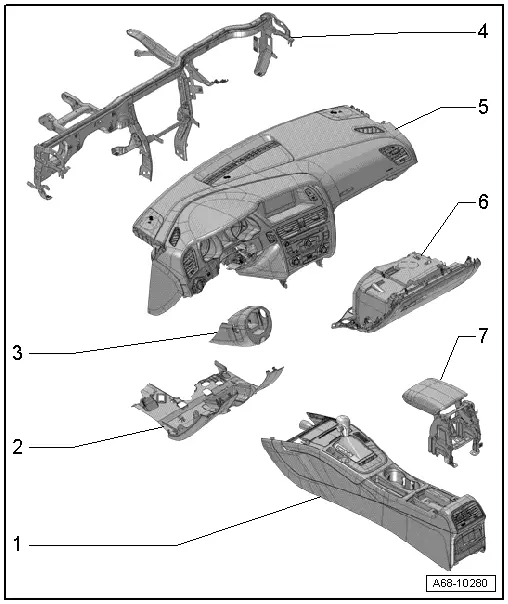 4
5
6
3
7
2
1
A68-10280