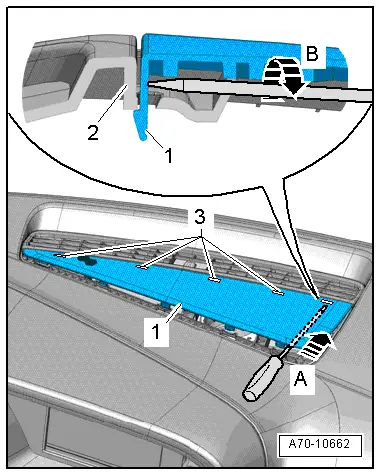 B

2

1

3

1

A

A70-10662