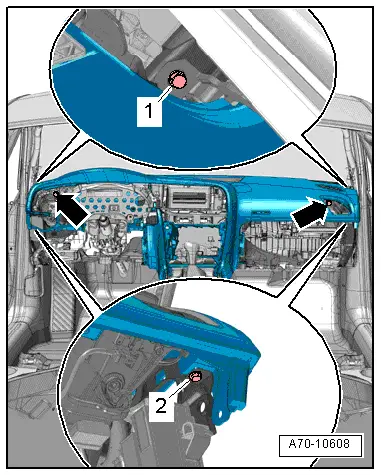 1

2

A70-10608