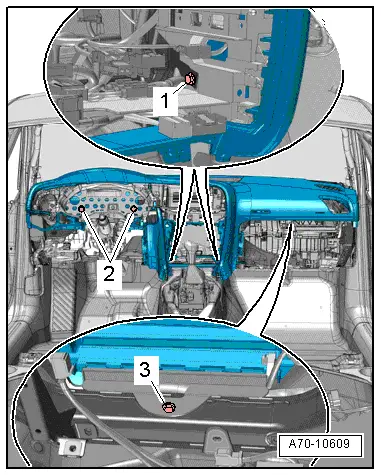 1
2
3
A70-10609