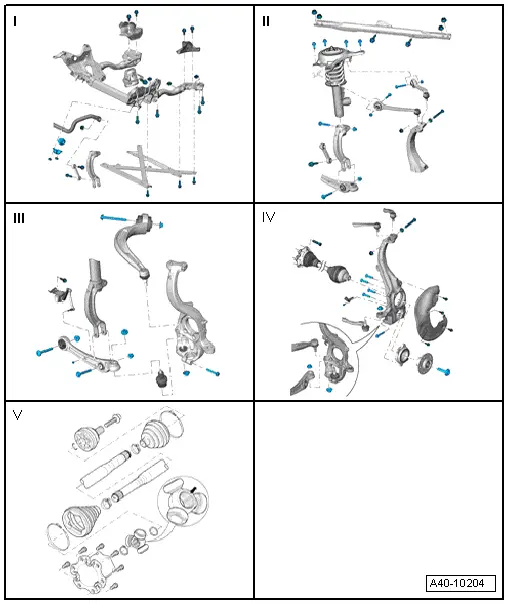 I

II

III

IV

V

A40-10204