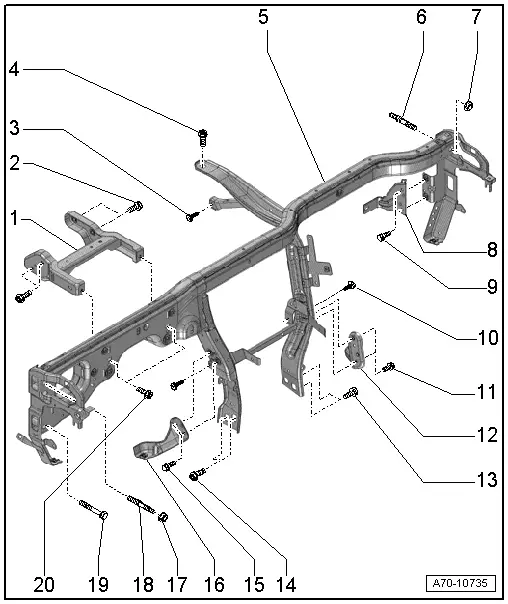 5
6
7
4
3
2
1
8
9
10
11
12
13
20
19
18
17
16
15
14
A70-10735