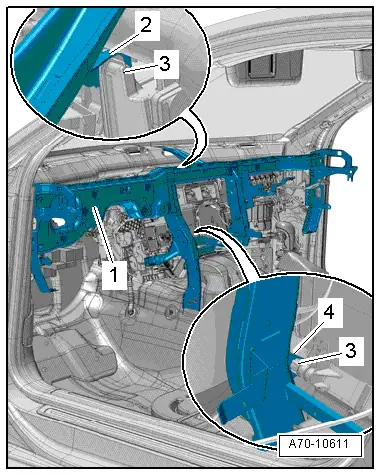 2
3
1
4
3
A70-10611