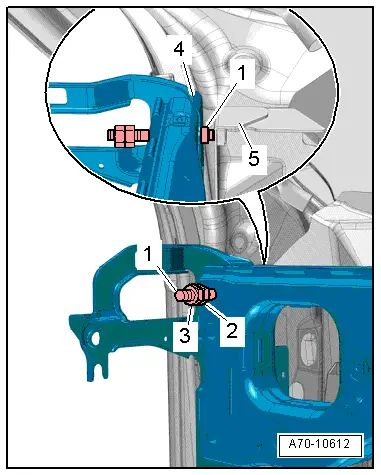 4
1
5
1
3
2
A70-10612