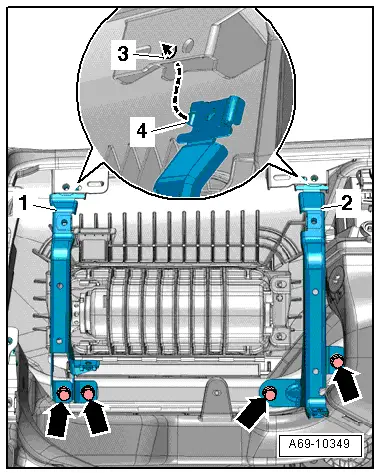 3
4
1
2
A69-10349