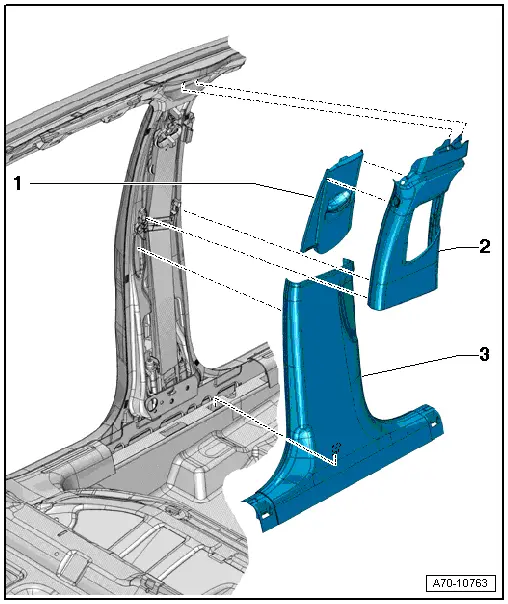 1
2
3
A70-10763