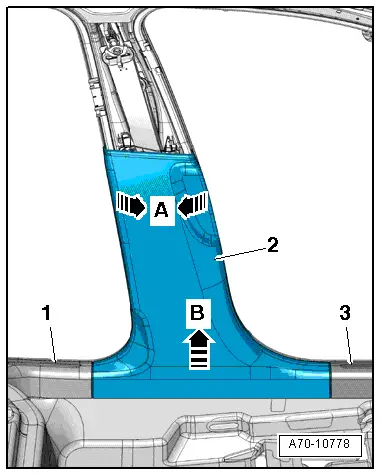 A
2
1
B
3
A70-10778