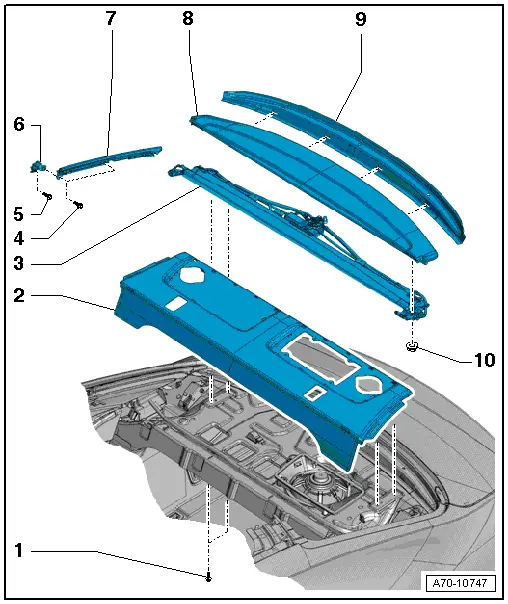 7
8
9
6
5
4
3
2
10
1
A70-10747