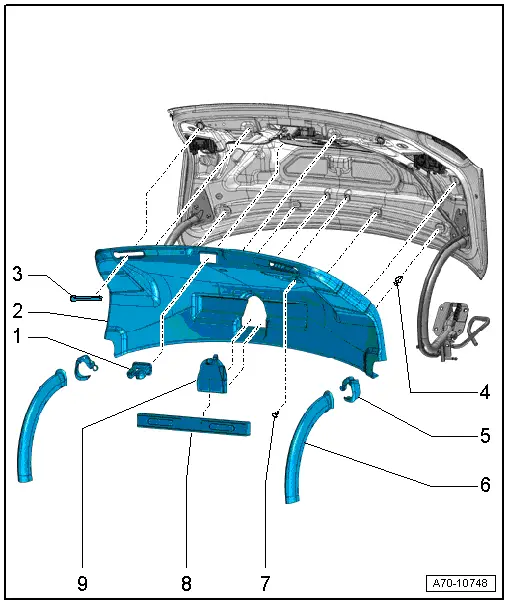 3
2
1
4
5
6
9
8
7
A70-10748