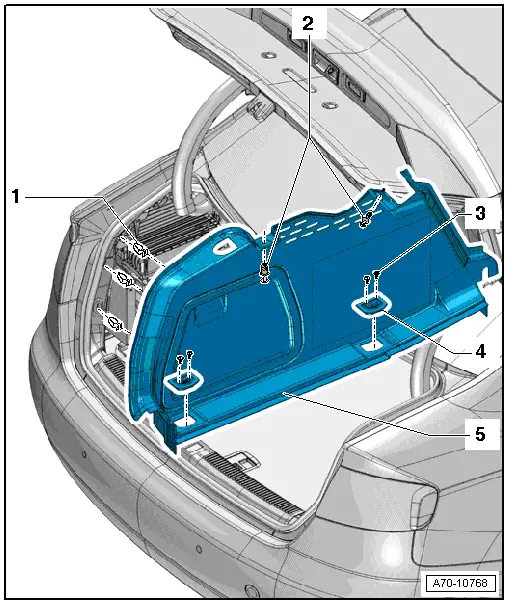 2
1
3
4
5
A70-10768