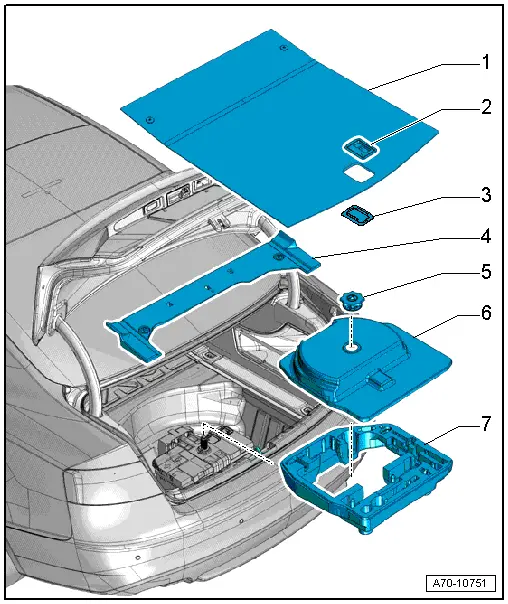 1
2
3
4
5
6
7
A70-10751