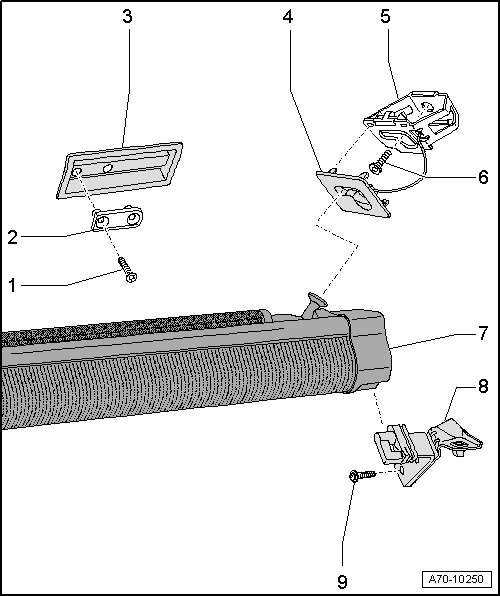 3
4
5
6
2
1
7
8
9
A70-10250