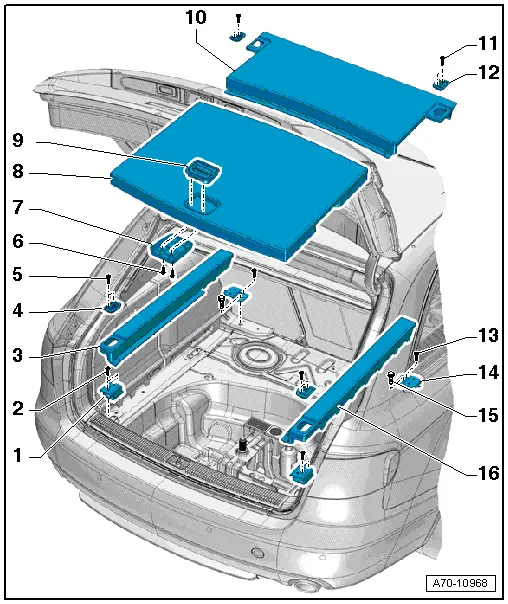 10
11
12
9
8
7
6
5
4
3
2
1
13
14
15
16
A70-10968