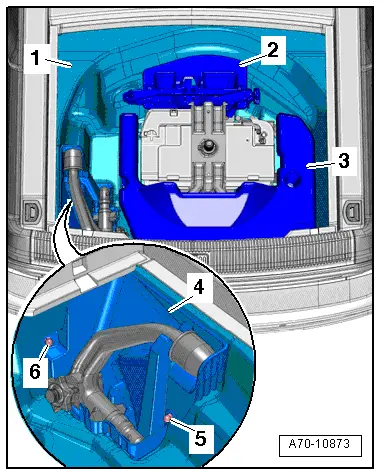 1
2
3
4
6
5
A70-10873