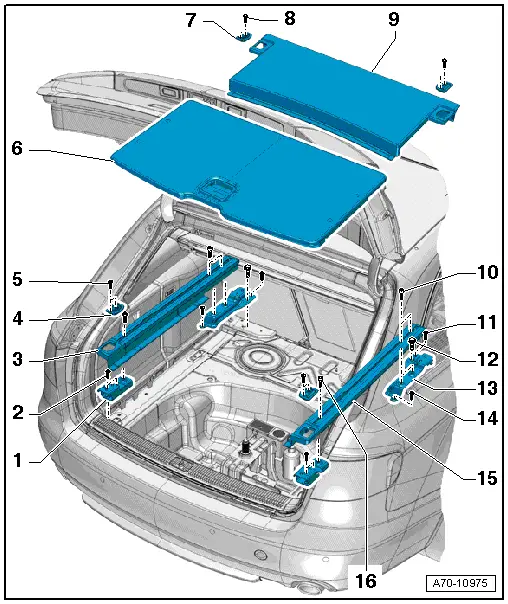 7
8
9
6
5
4
3
2
1
10
11
12
13
14
15
16
A70-10975