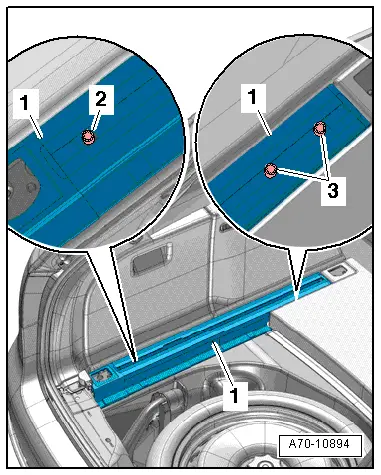 1
2
1
3
1
A70-10894