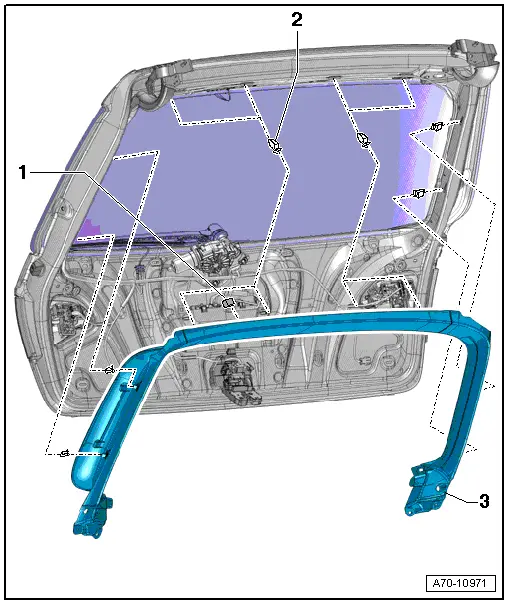 2
1
3
A70-10971