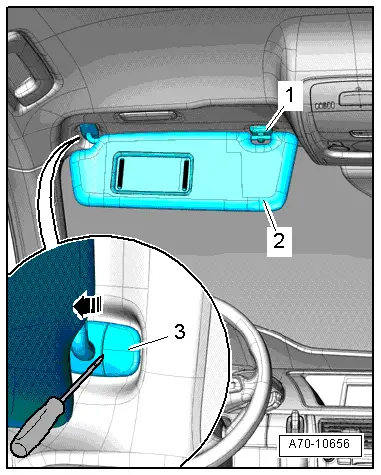 1
2
3
A70-10656