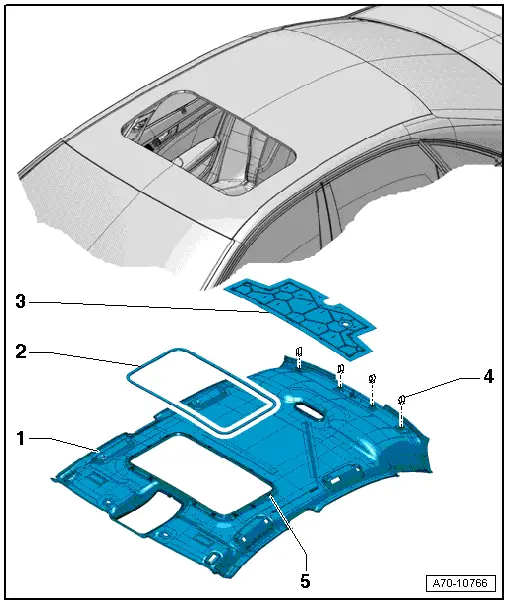 3
2
4
1
5
A70-10766