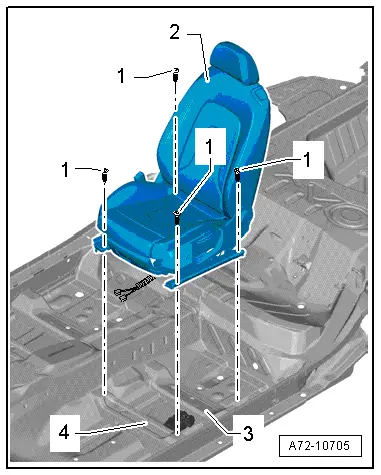 2
1
1
1
1
4
3
A72-10705