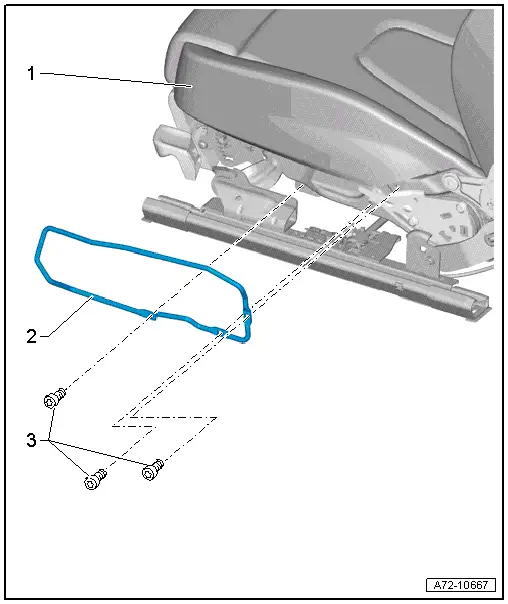 1

2

3

A72-10667