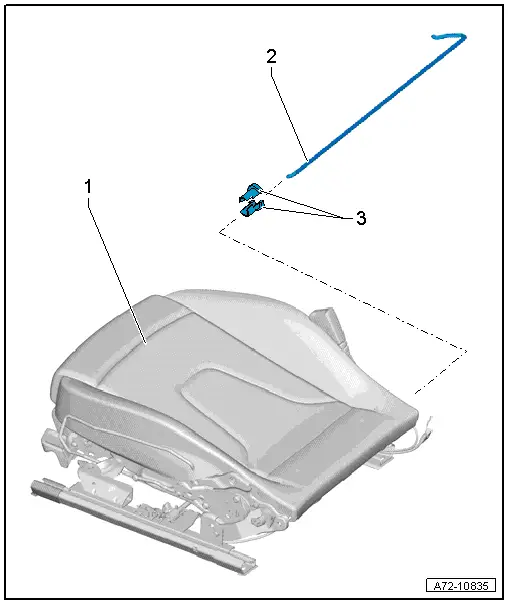 2

1

3

A72-10835