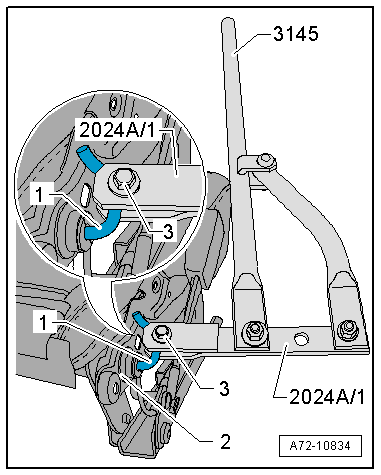 3145
2024A/1
1
3
1
3
2024A/1
2
A72-10834