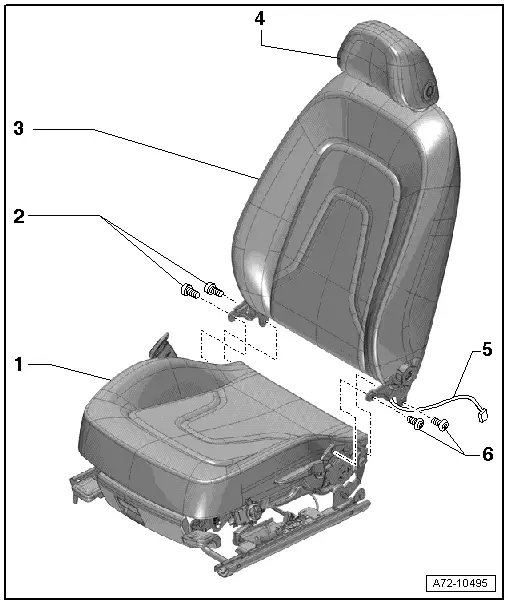 4
3
2
1
5
6
A72-10495