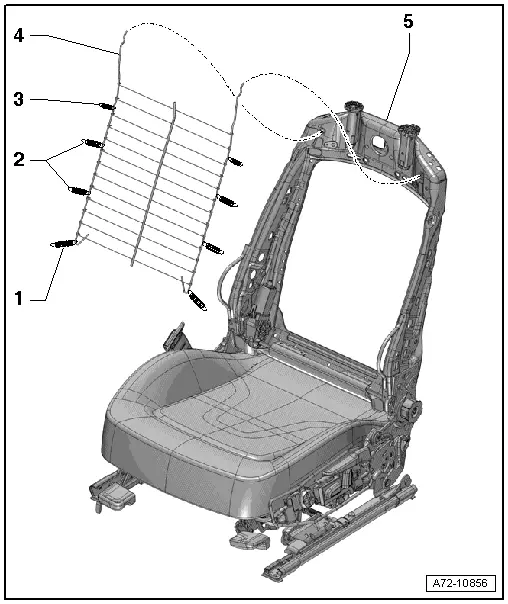 4
5
3
2
1
A72-10856