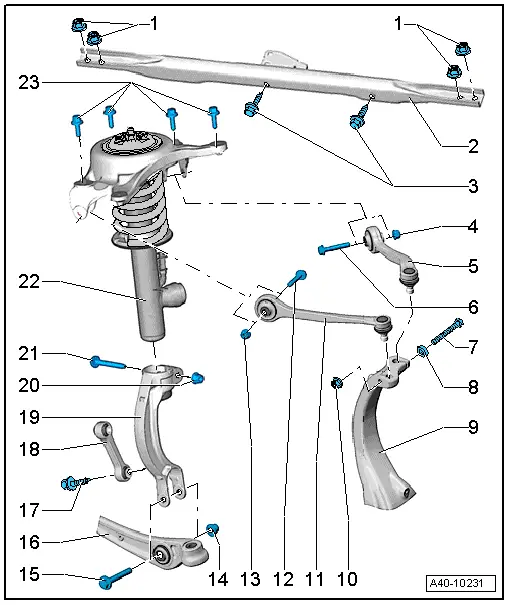 1
1
23
2
3
4
5
22
6
7
21
20
8
19
9
18
17
16
15
14
13
12
11
10
A40-10231