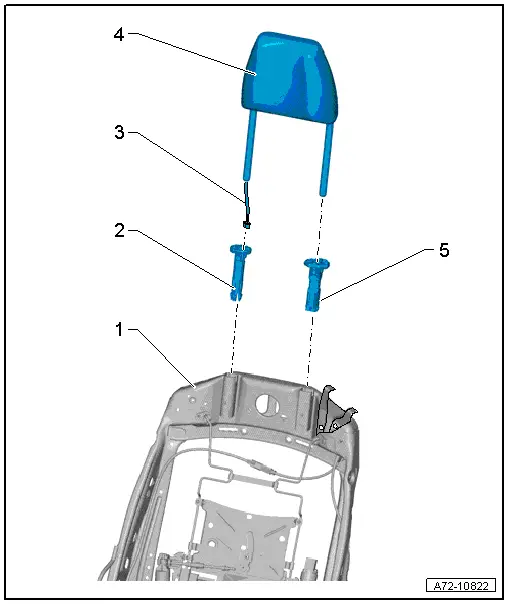 4
3
2
5
1
A72-10822