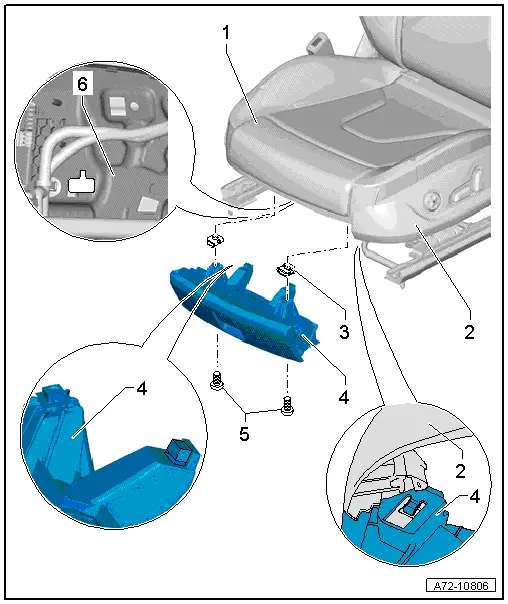 1
6
3
2
4
4
5
2
4
A72-10806