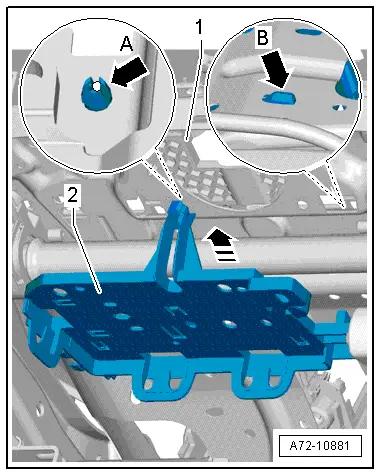 A
1
B
2
A72-10881