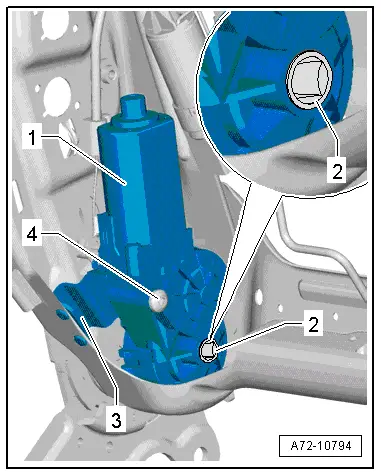 1
2
4
2
3
A72-10794