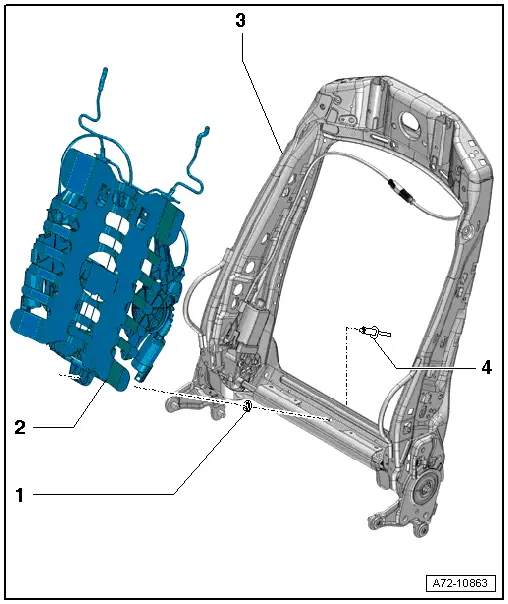 3

4

2

1

A72-10863