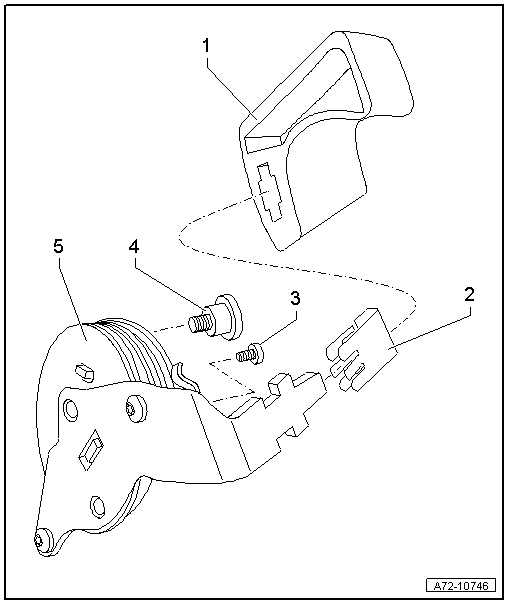 1
5
4
3
2
A72-10746