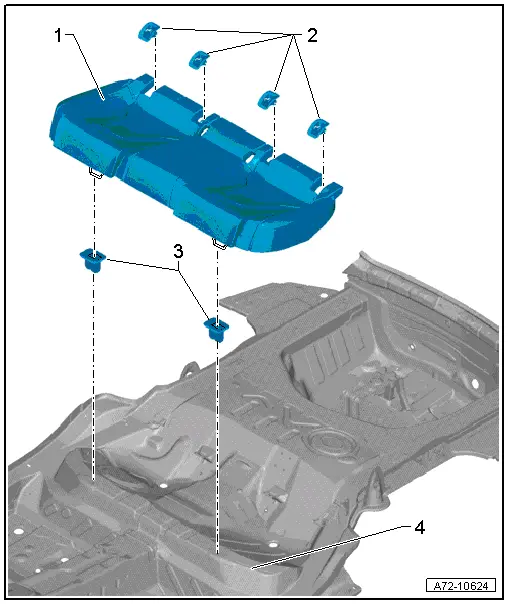 1
2
3
4
A72-10624