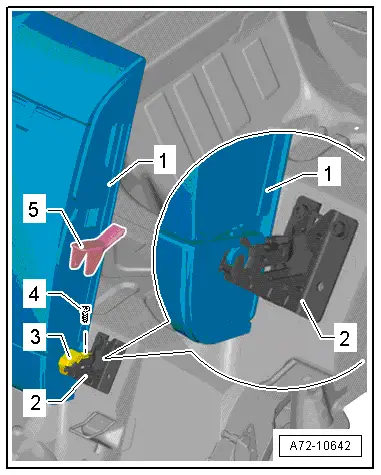 1

1

5

4

3

2

2

A72-10642