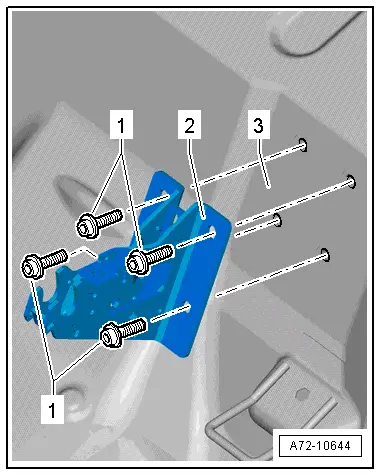 1
2
3
1
A72-10644