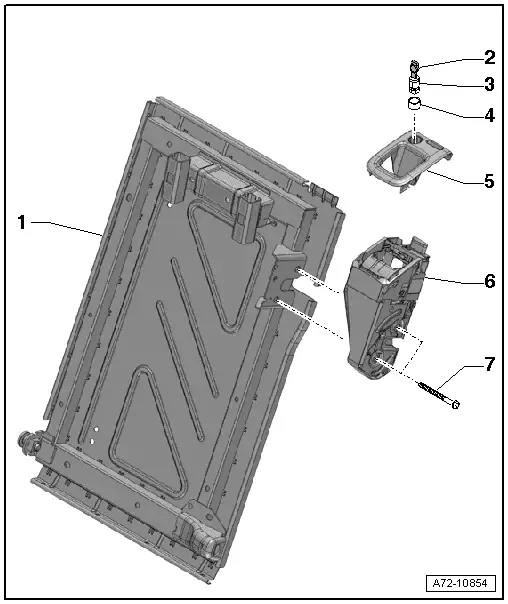 2
3
4
5
1
6
7
A72-10854