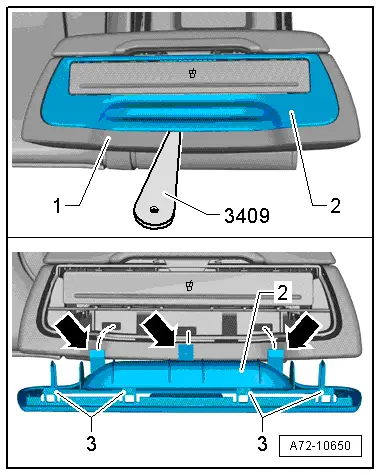 1
3409
2

2
3
3
A72-10650