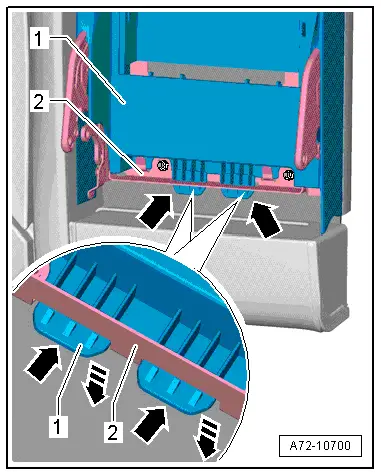 1
2
1
2
A72-10700