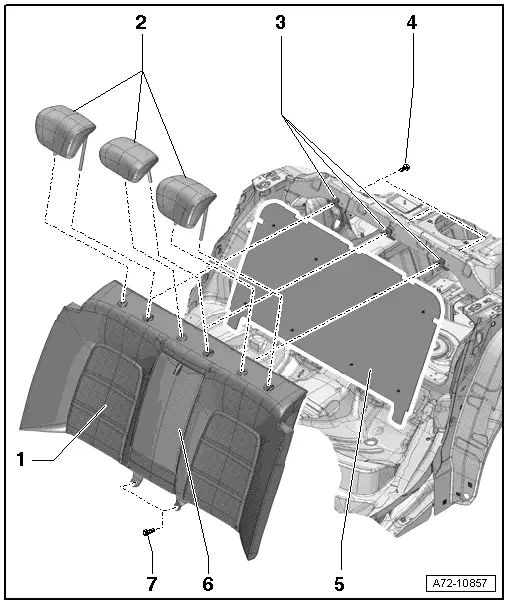 2
3
4
1
7
6
5
A72-10857