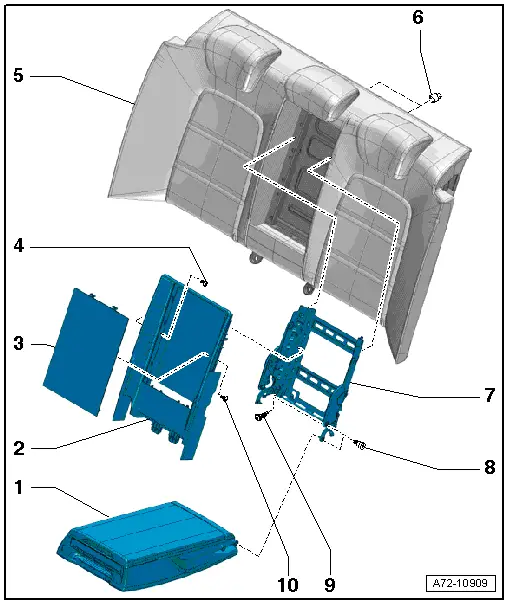 6
5
4
3
7
2
8
1
10
9
A72-10909