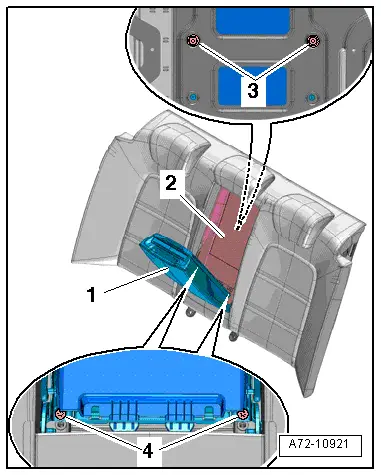 3
2
1
4
A72-10921