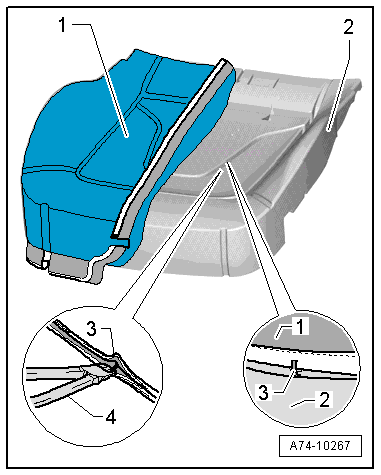 1
2
3
4
1
3
2
A74-10267