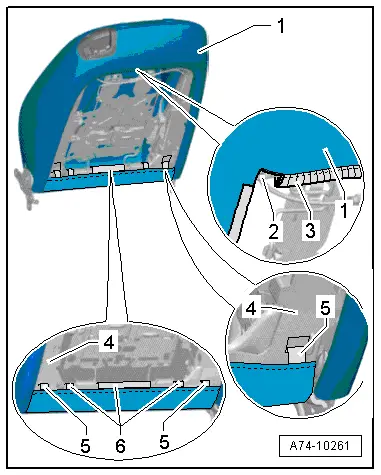 1
1
2
3
4
5
4
5
6
5
A74-10261