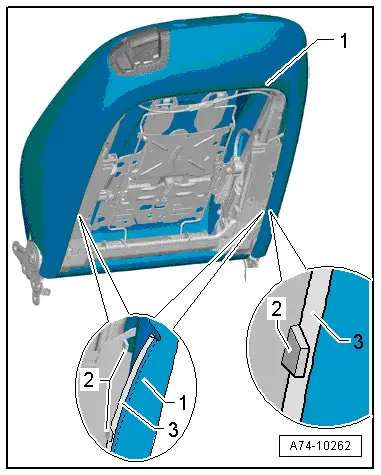 1

2

3

2

1

3

A74-10262