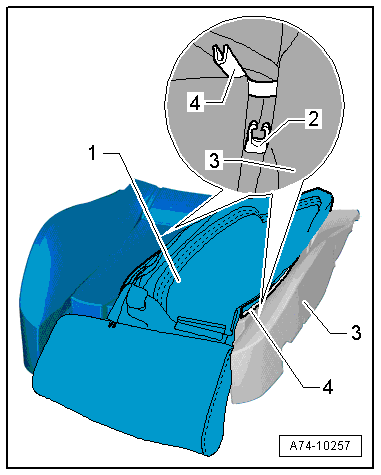 4
2
1
3
3
4
A74-10257