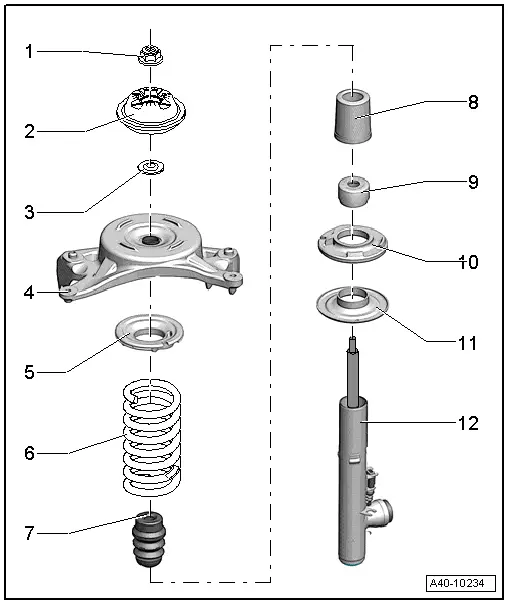 1
2
3
4
5
6
7
8
9
10
11
12
A40-10234